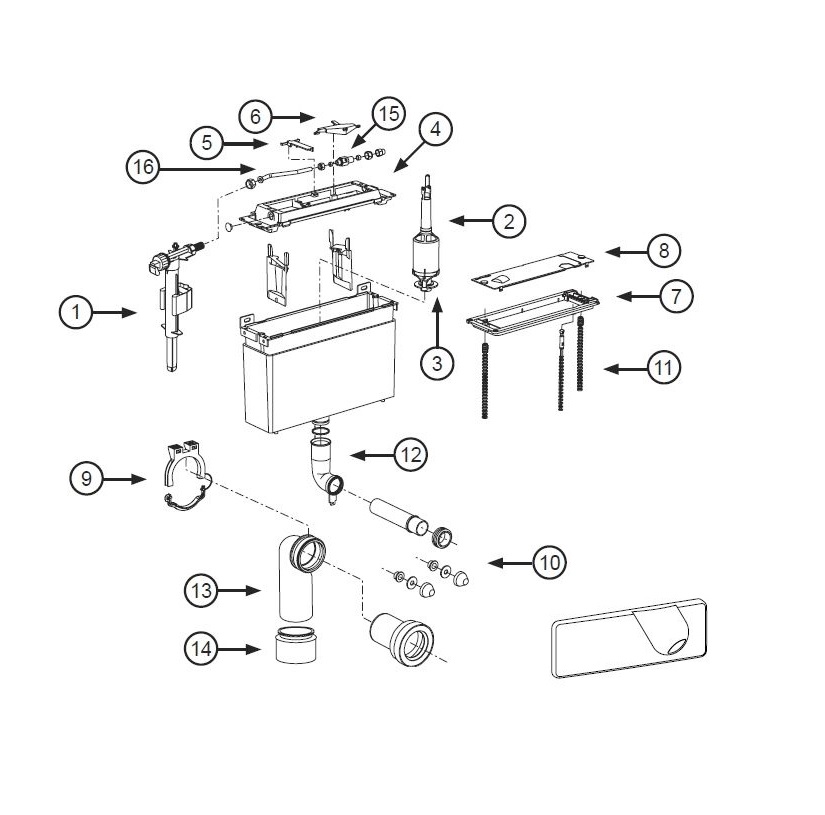 6
15
5
4
16
2
8
1
7
3
11
12
9
10
13
14