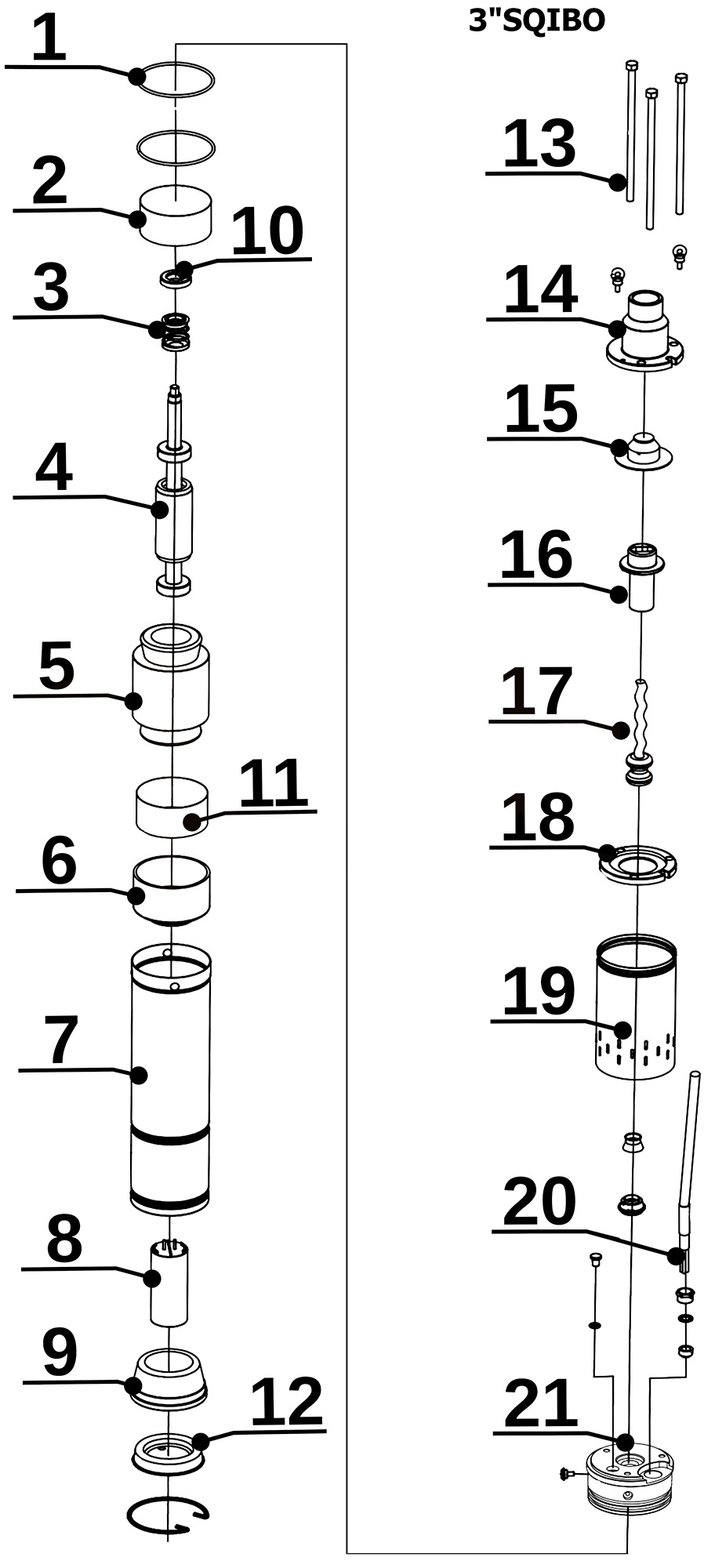 3"SQIBO

1
2
10
3
4
5
11
6
7
8
9
12

13
14
15
16
17
18
19
20
21