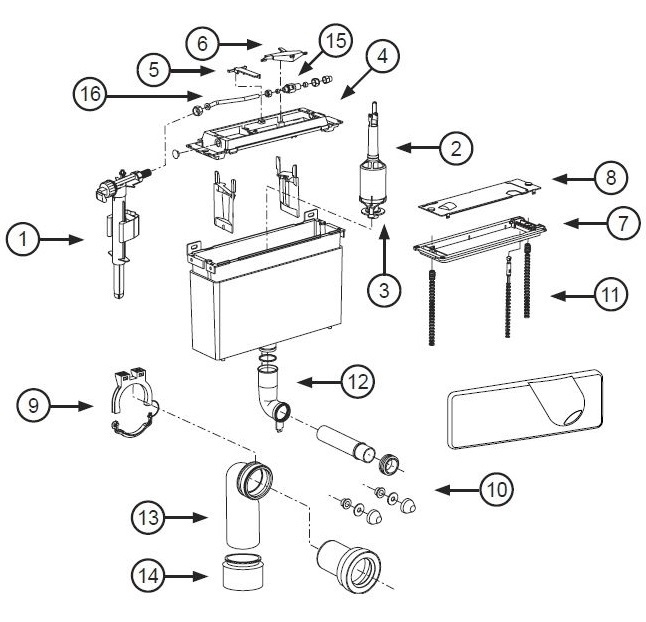 6
15
5
4
16
2
8
1
7
3
11
12
9
10
13
14