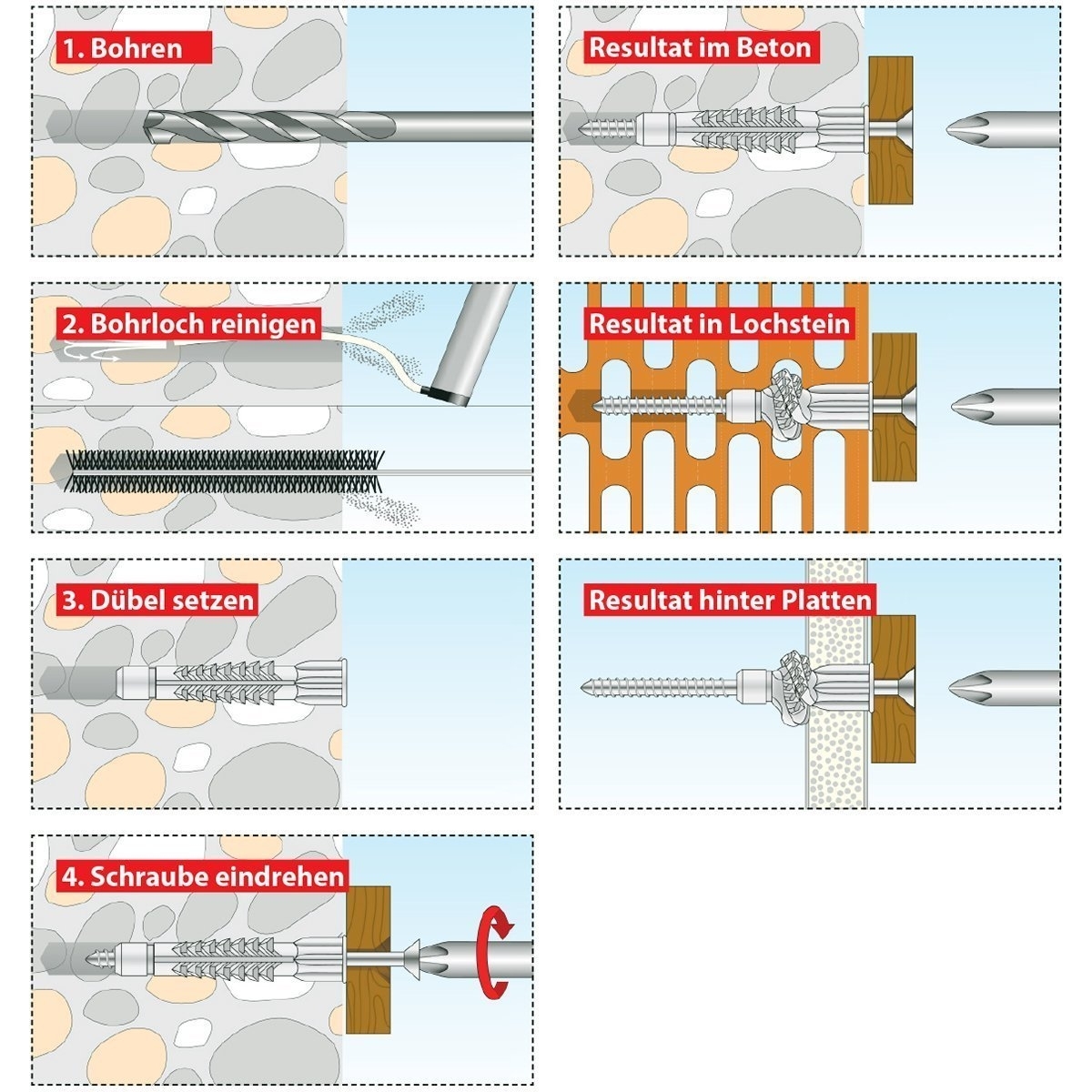 1. Bohren

2. Bohrloch reinigen

3. Dübel setzen

4. Schraube eindrehen

Resultat im Beton

Resultat in Lochstein

Resultat hinter Platten