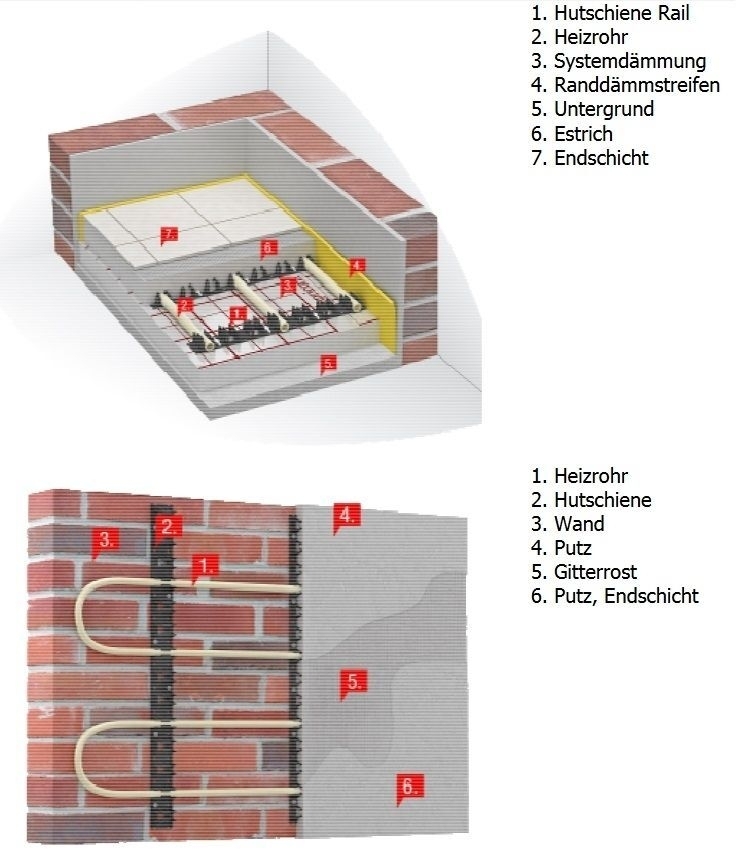 1. Hutschiene Rail
2. Heizrohr
3. Systemdämmung
4. Randdämmstreifen
5. Untergrund
6. Estrich
7. Endschicht

7.
6.
4.
3.
2.
1.
5.

1. Heizrohr
2. Hutschiene
3. Wand
4. Putz
5. Gitterrost
6. Putz, Endschicht

3.
2.
1.
4.
5.
6.