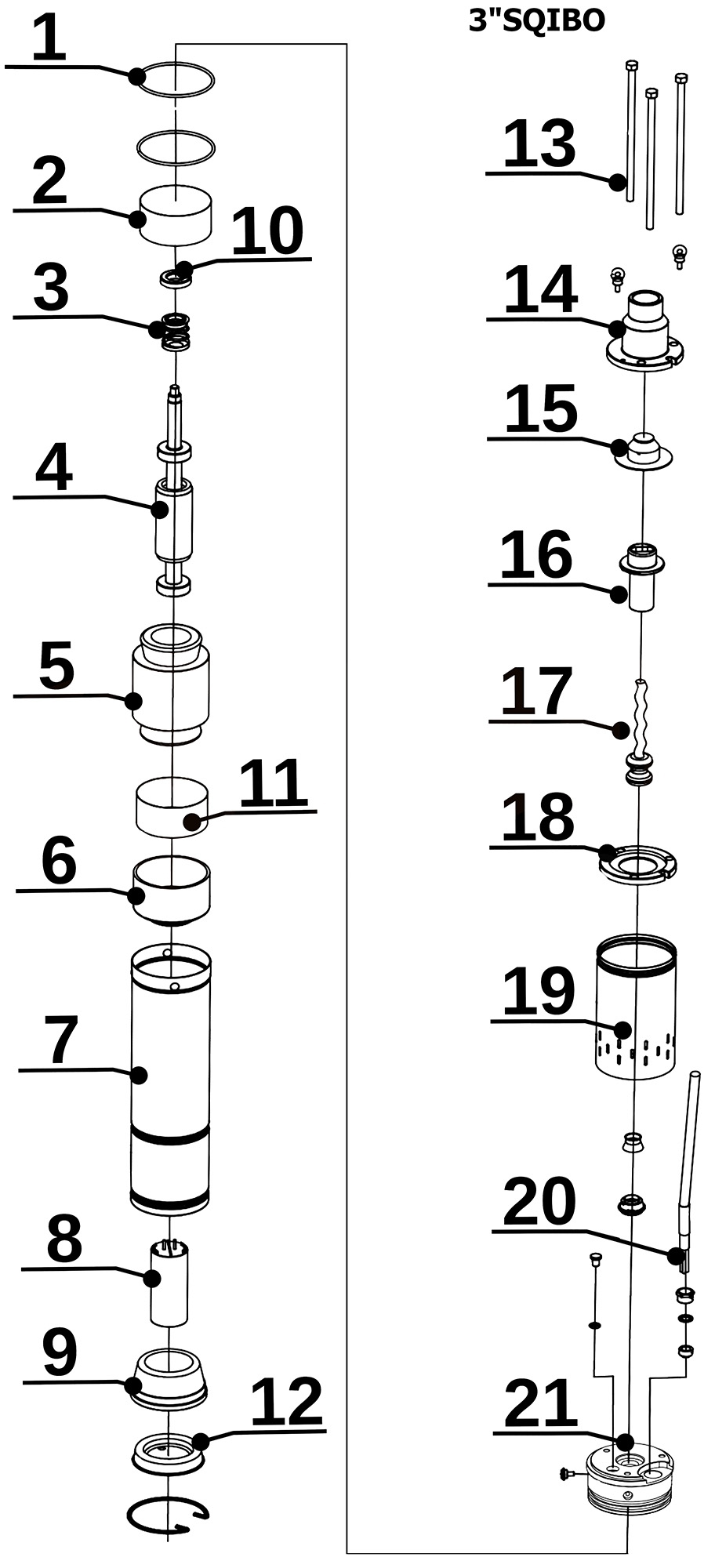 3"SQIBO

1
2
10
3
4
5
11
6
7
8
9
12
13
14
15
16
17
18
19
20
21