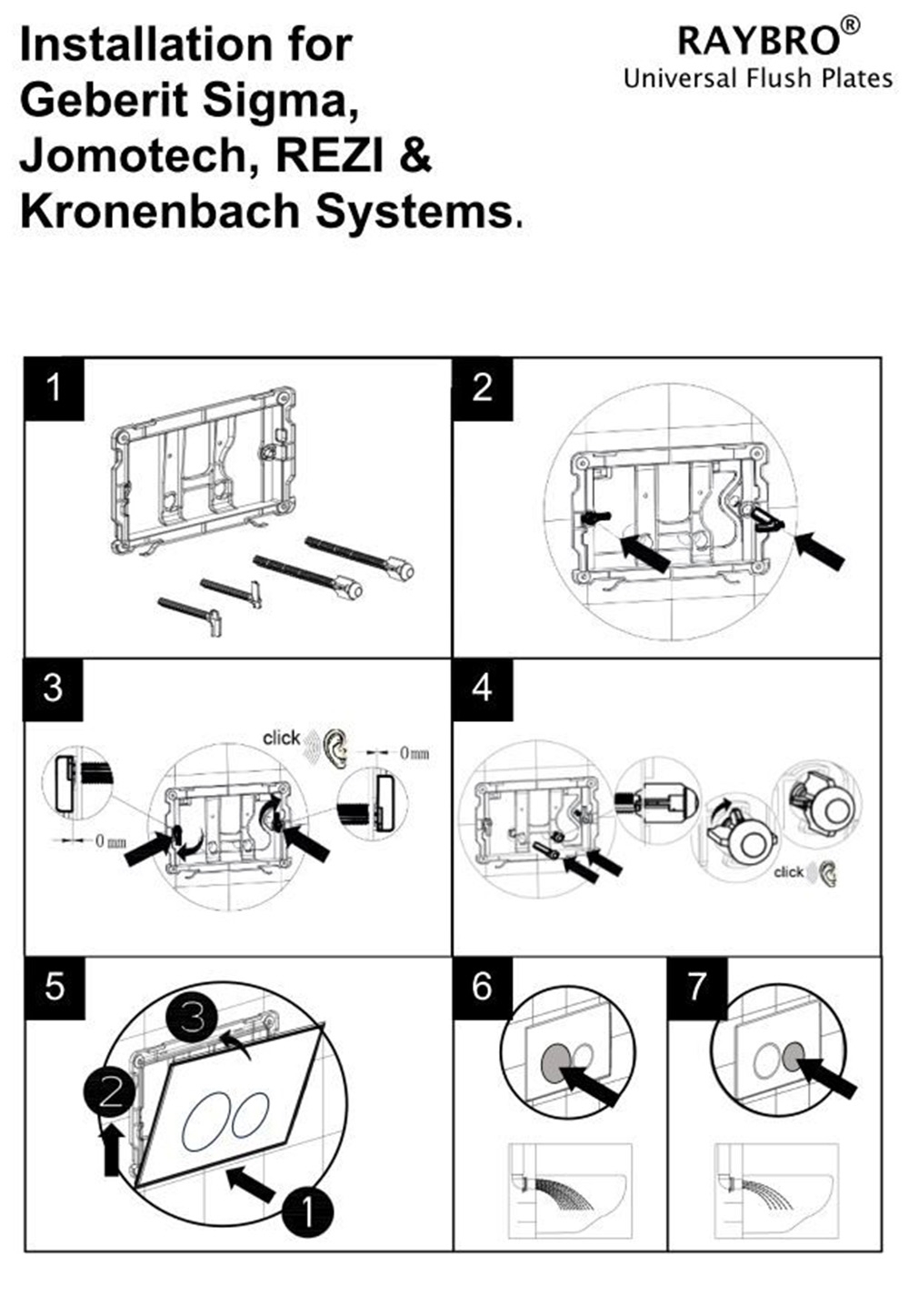 Installation for Geberit Sigma, Jomotech, REZI & Kronenbach Systems.

RAYBRO®
Universal Flush Plates

1

2

3

click

0 mm

0 mm

4

click

5

3

2

1

6

7