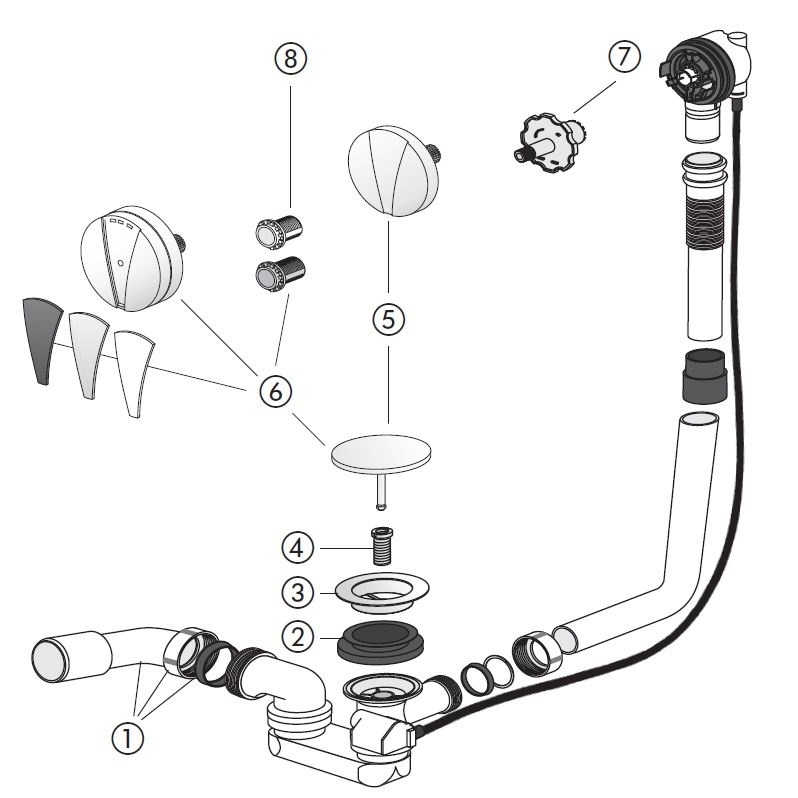 8
7
5
6
4
3
2
1