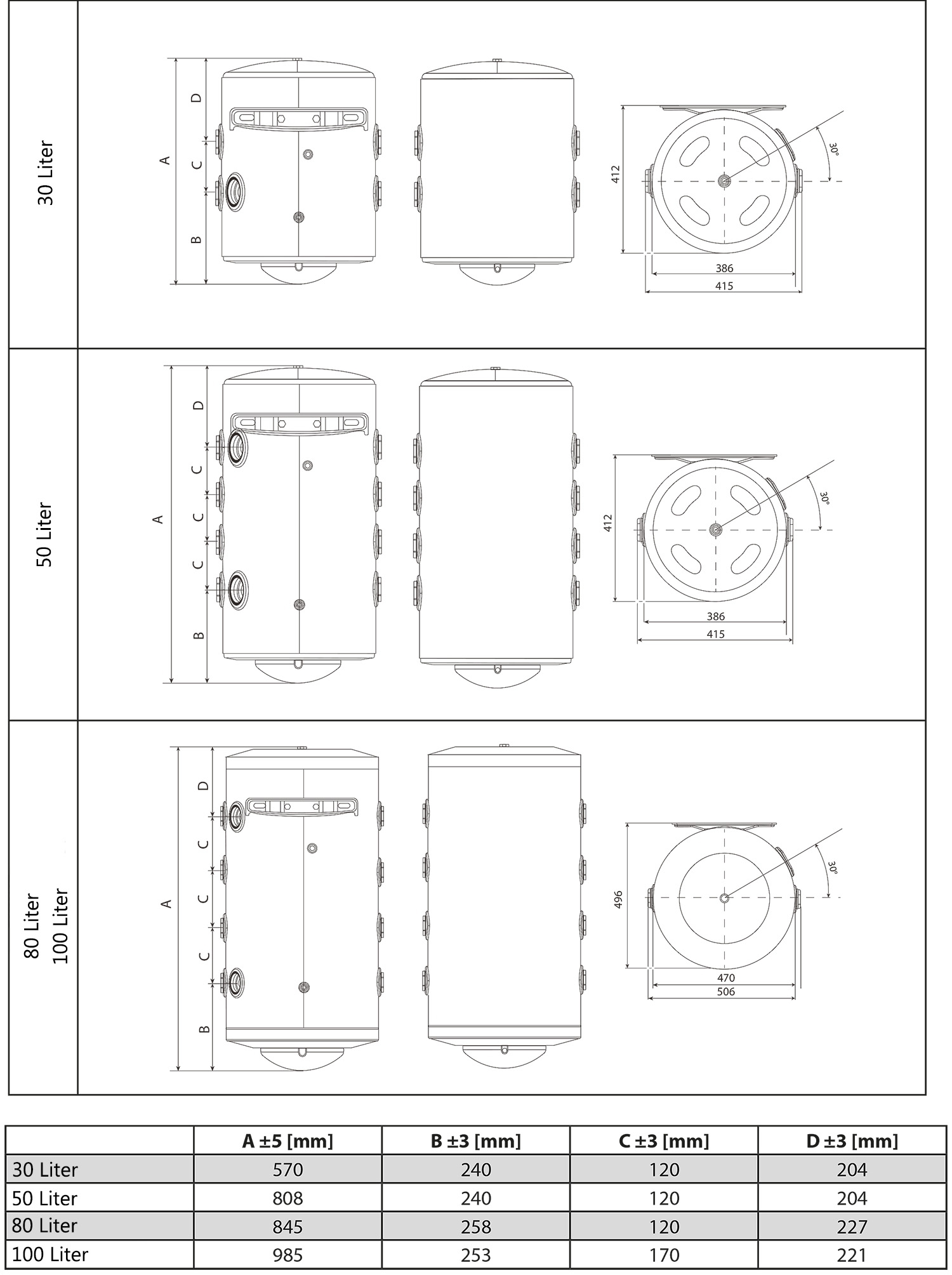 30 Liter

A
D
C
B

412
30°
386
415

50 Liter

A
D
C
C
C
B

412
30°
386
415

80 Liter
100 Liter

A
D
C
C
C
B

496
30°
470
506

| | A ±5 [mm] | B ±3 [mm] | C ±3 [mm] | D ±3 [mm] |
|---|---|---|---|---|
| 30 Liter | 570 | 240 | 120 | 204 |
| 50 Liter | 808 | 240 | 120 | 204 |
| 80 Liter | 845 | 258 | 120 | 227 |
| 100 Liter | 985 | 253 | 170 | 221 |