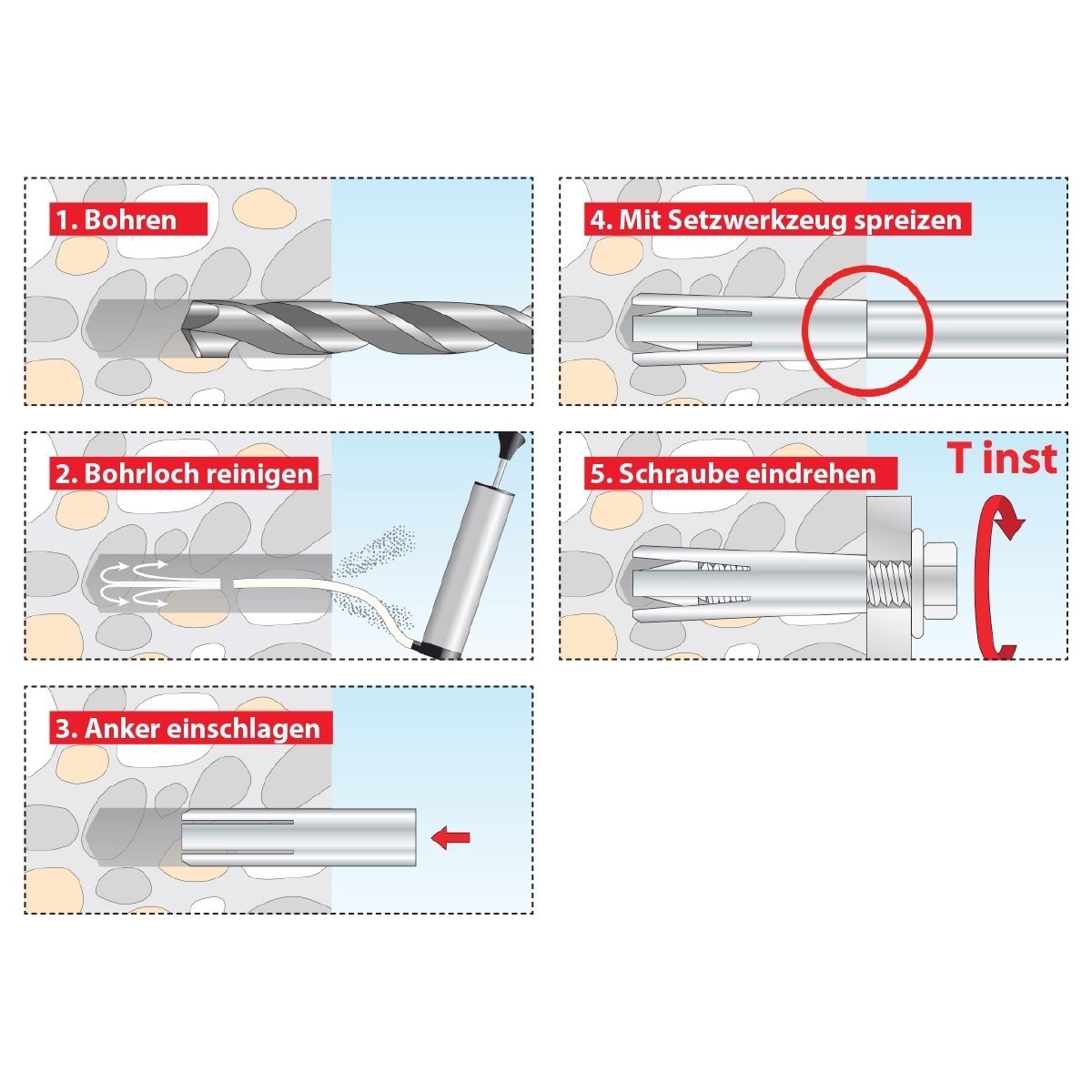 1. Bohren

2. Bohrloch reinigen

3. Anker einschlagen

4. Mit Setzwerkzeug spreizen

5. Schraube eindrehen

T inst